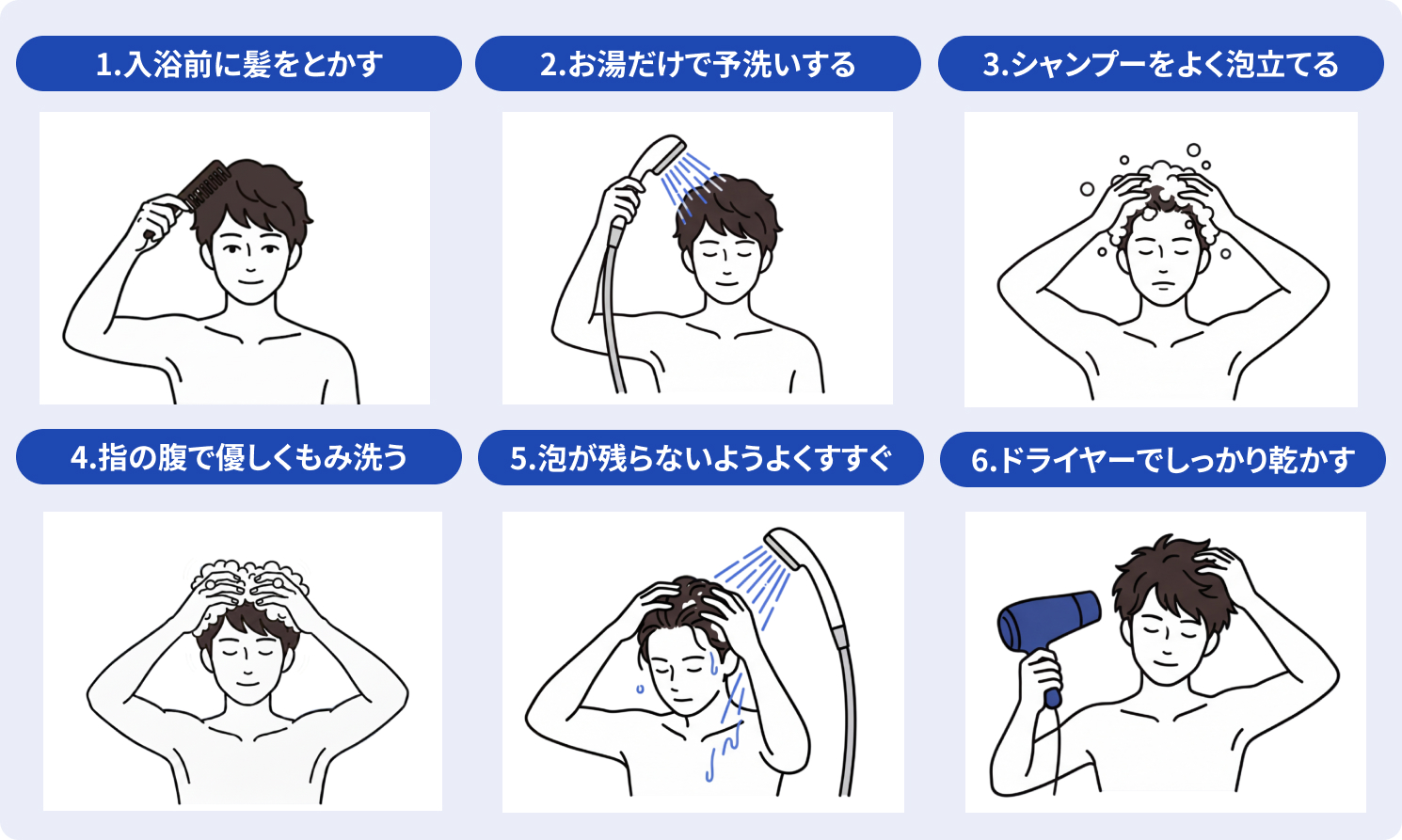 1.入浴前に髪をとかす

2.お湯だけで予洗いする

3.シャンプーをよく泡立てる

4.指の腹で優しくもみ洗う

5.泡が残らないようよくすすぐ

6.ドライヤーでしっかり乾かす